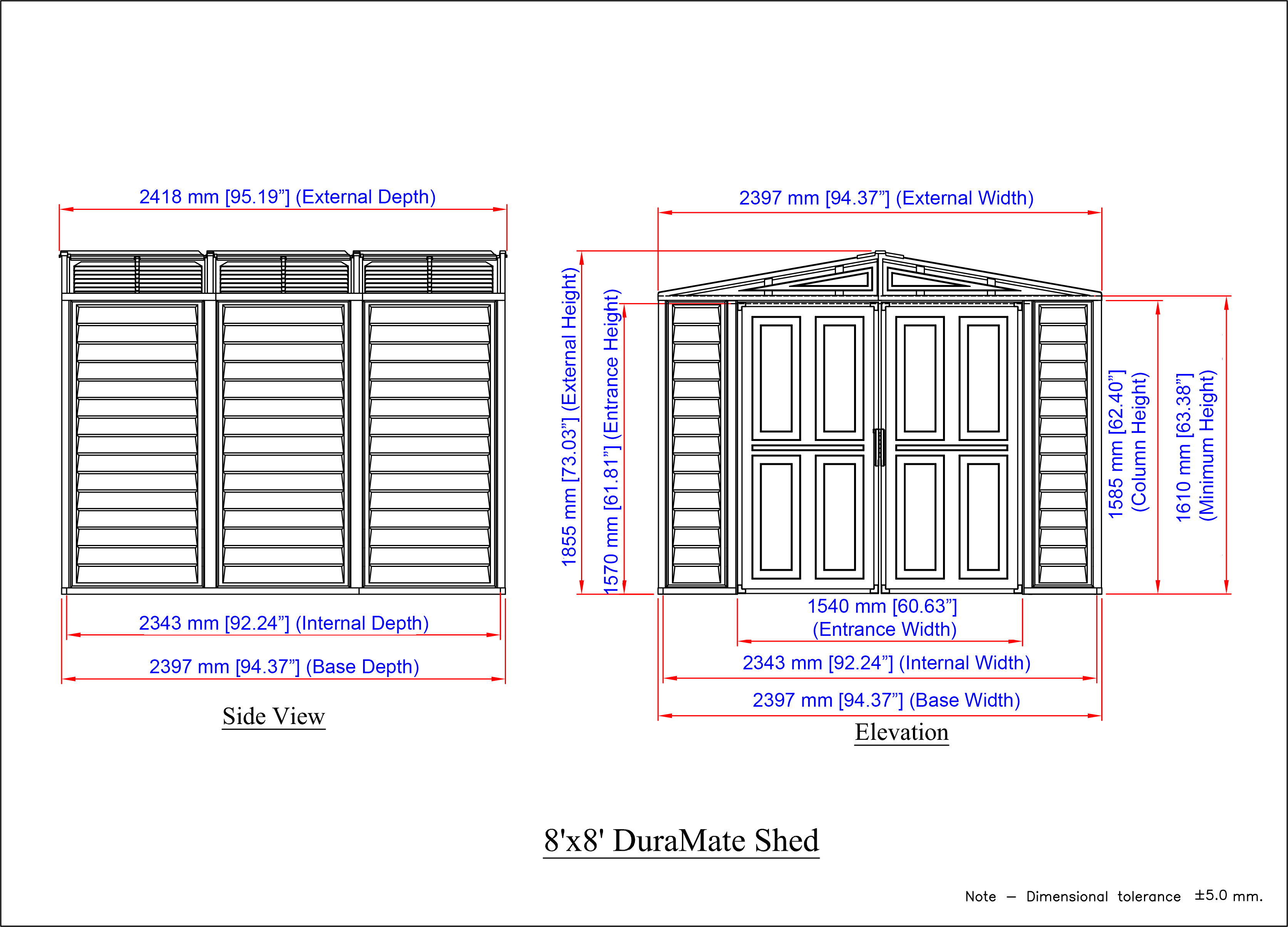 2418 mm [95.19”] (External Depth)

2343 mm [92.24”] (Internal Depth)

2397 mm [94.37”] (Base Depth)

Side View

2397 mm [94.37”] (External Width)

1855 mm [73.03”] (External Height)

1570 mm [61.81”] (Entrance Height)

1585 mm [62.40”] (Column Height)

1610 mm [63.38”] (Minimum Height)

1540 mm [60.63”] (Entrance Width)

2343 mm [92.24”] (Internal Width)

2397 mm [94.37”] (Base Width)

Elevation

8'x8' DuraMate Shed

Note — Dimensional tolerance ±5.0 mm.