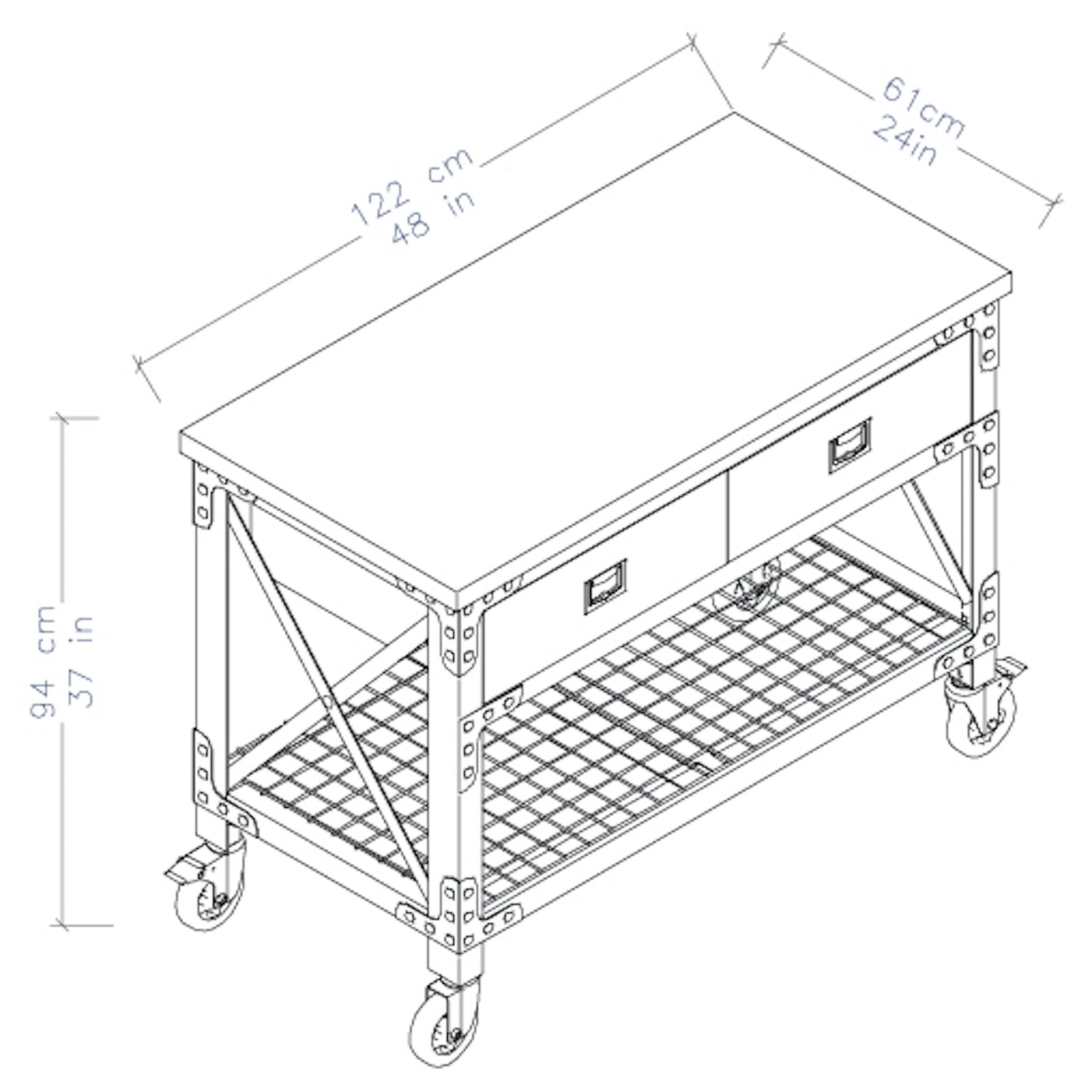 122 cm
48 in

61cm
24in

94 cm
37 in