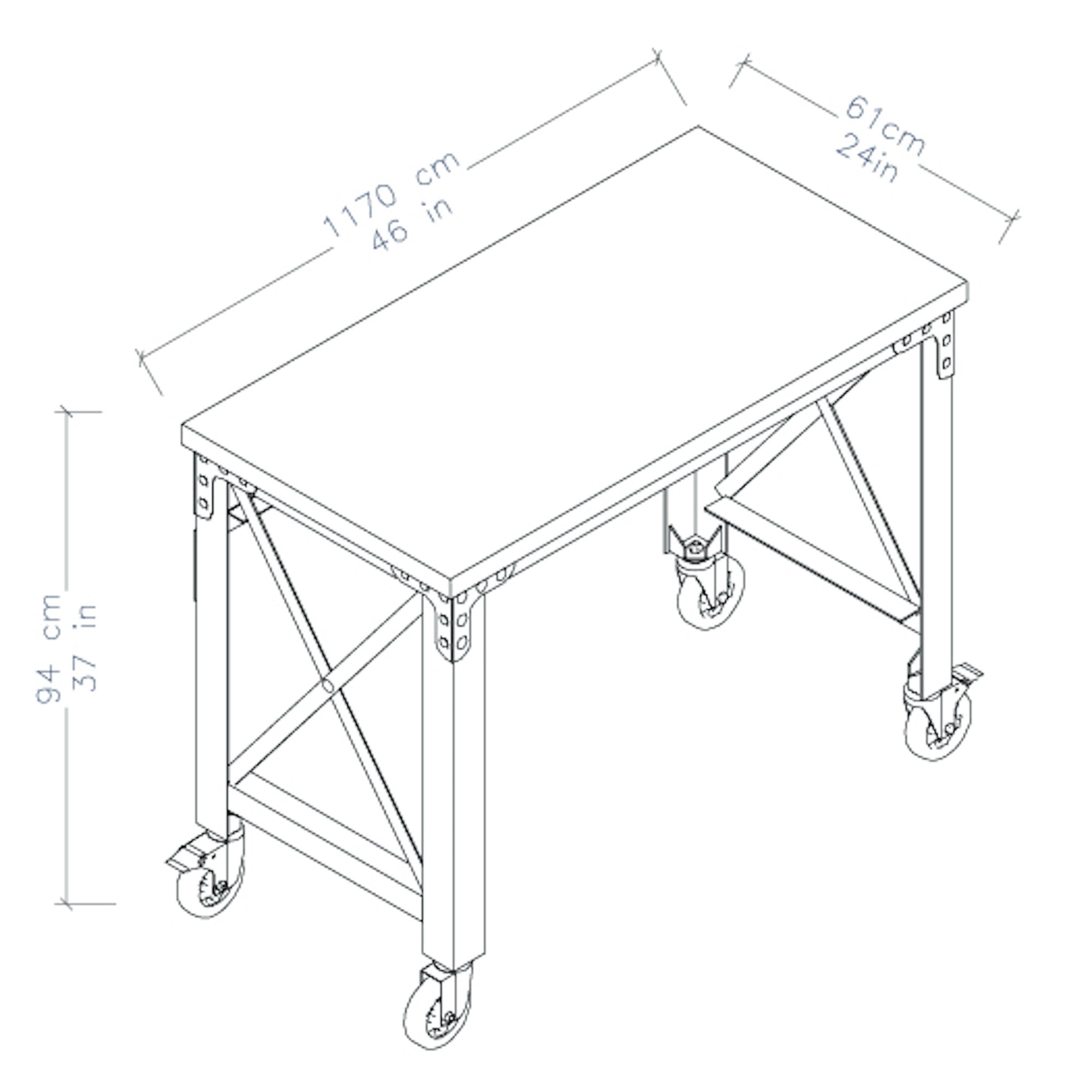 1170 cm
46 in

61cm
24in

94 cm
37 in