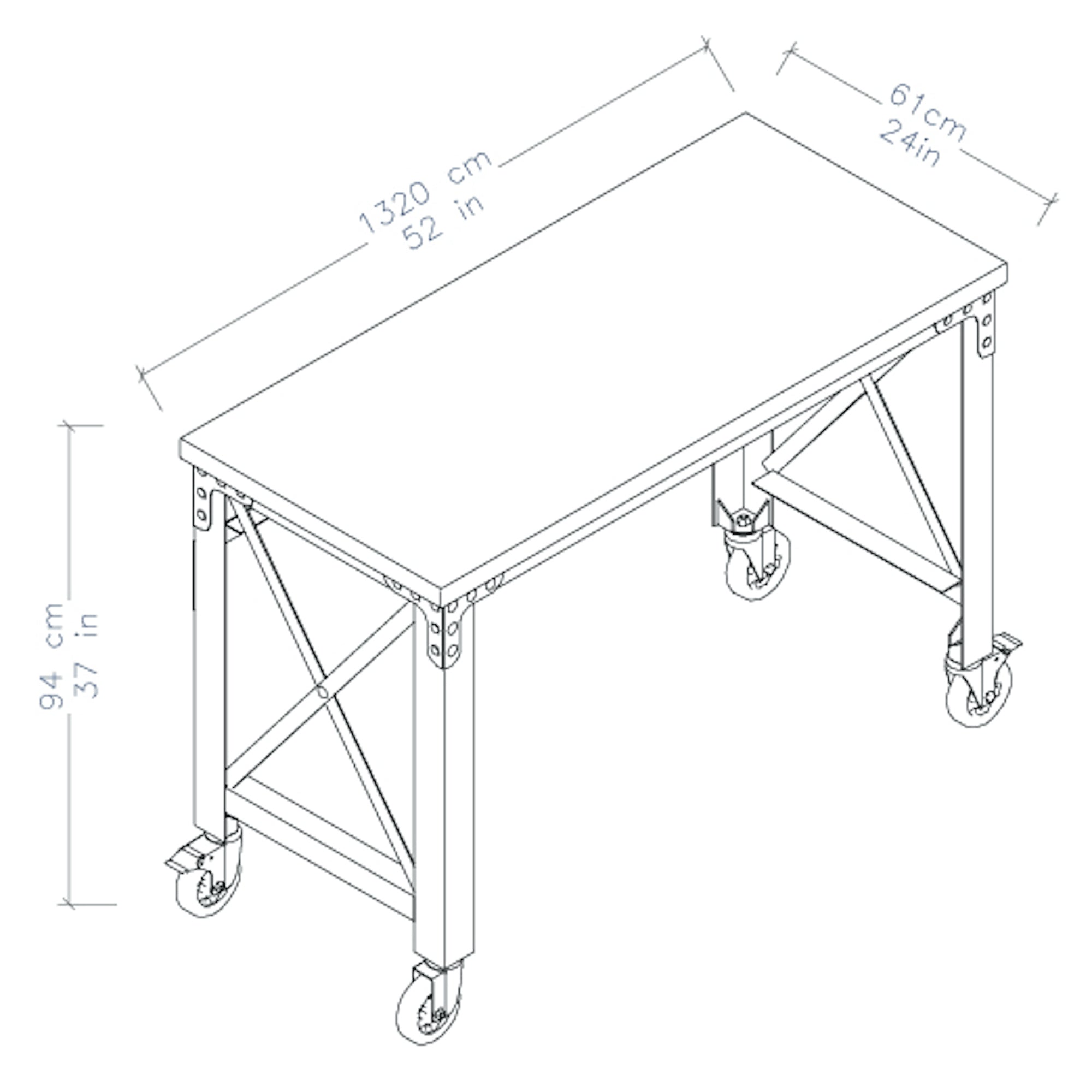 1320 cm
52 in

61cm
24in

94 cm
37 in