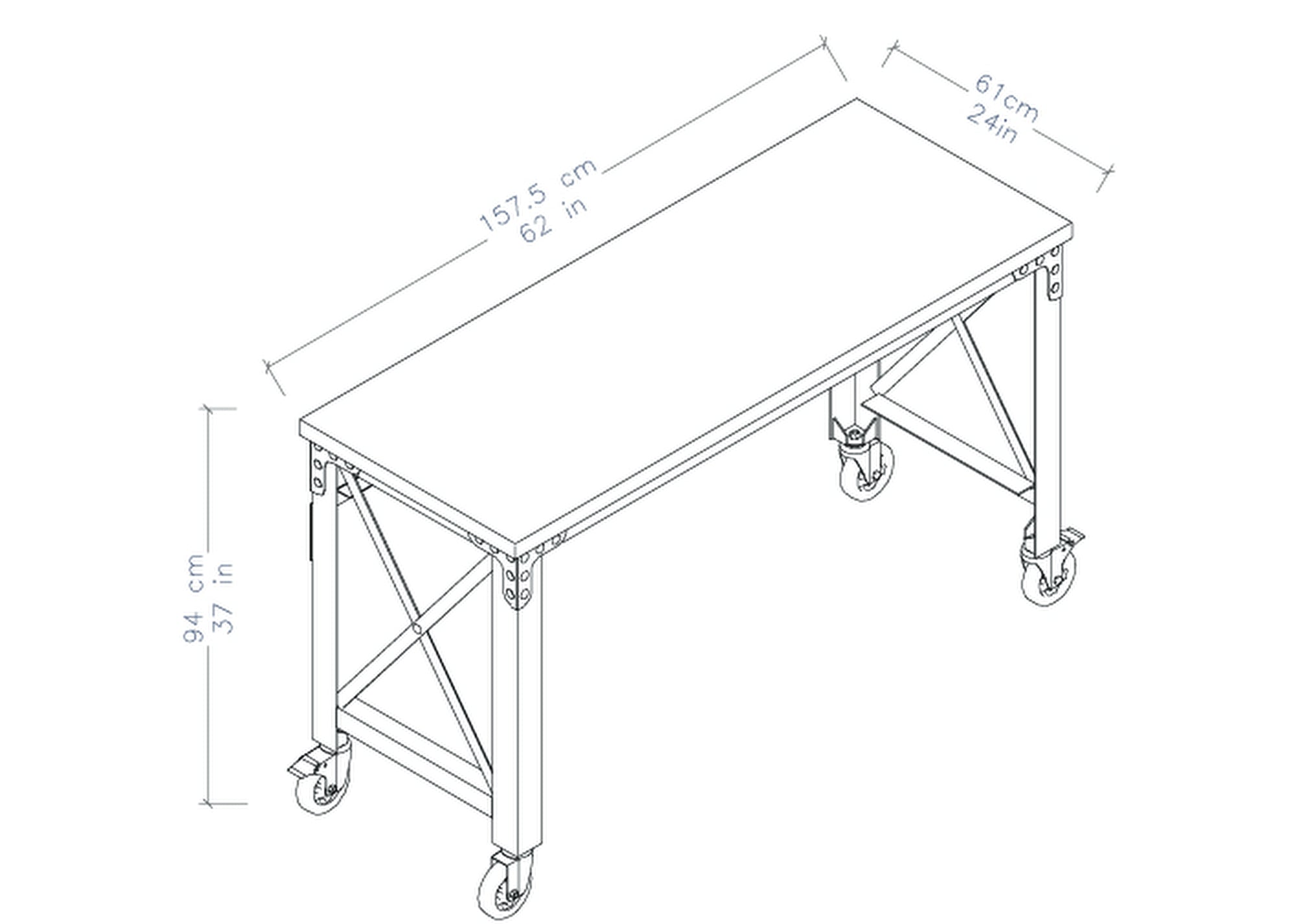 157.5 cm
62 in

61cm
24in

94 cm
37 in