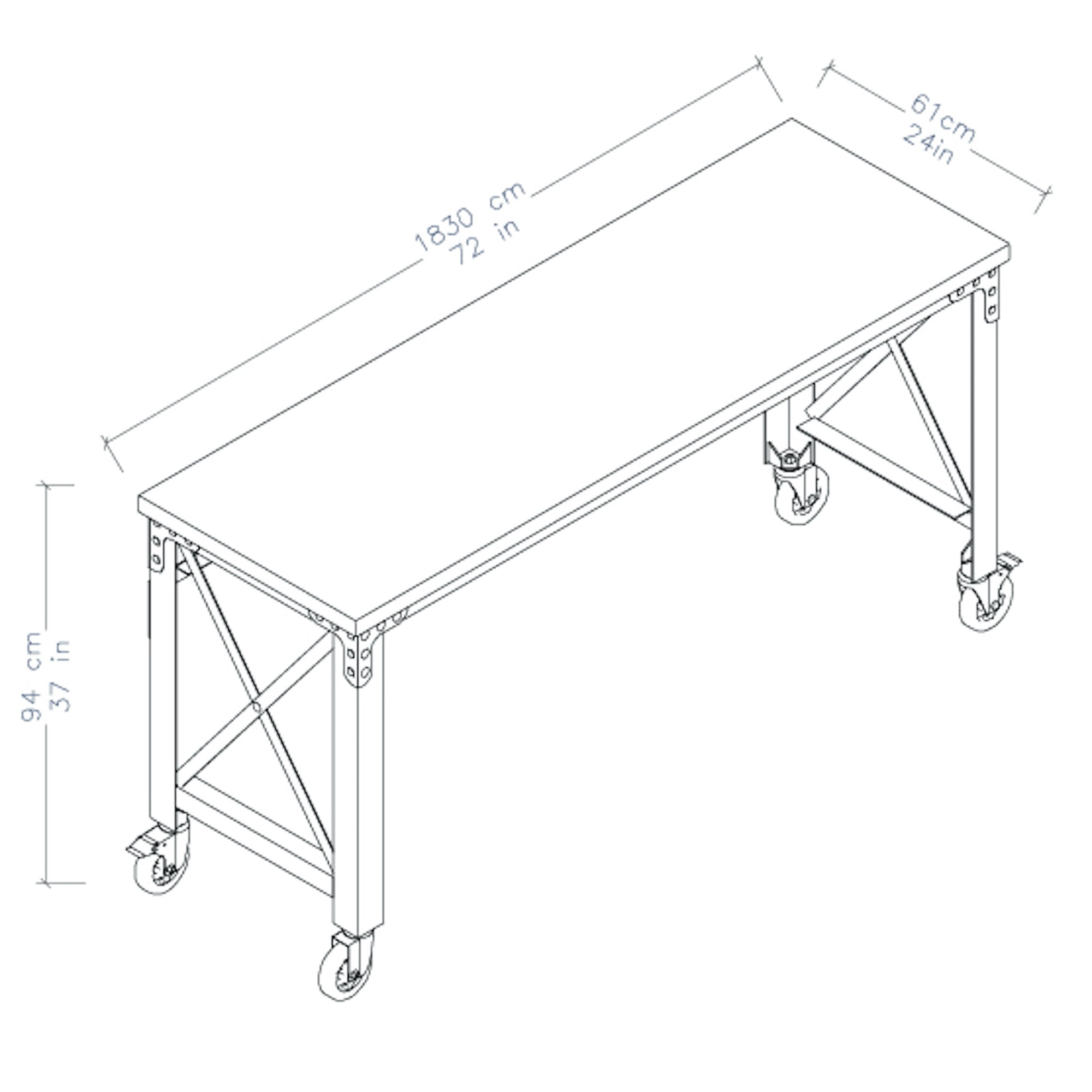 1830 cm
72 in

61cm
24in

94 cm
37 in